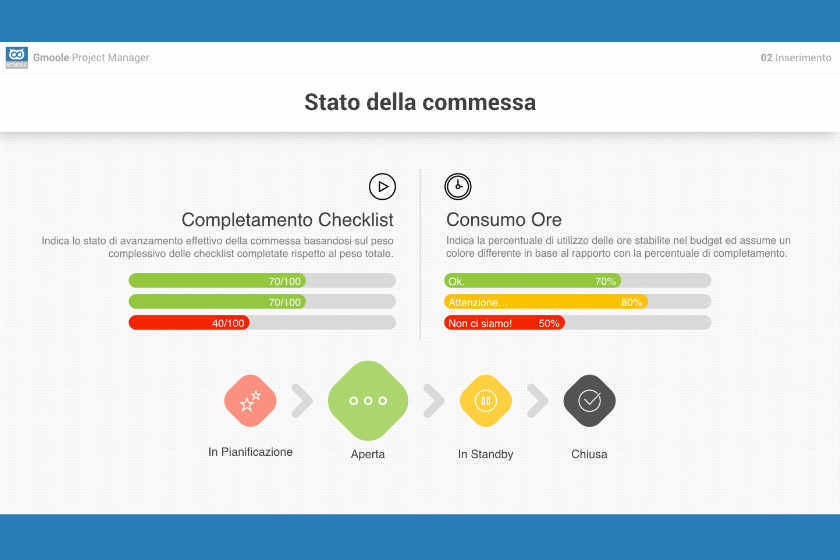 Gmoole Project Manager

02 Inserimento

Stato della commessa

Completamento Checklist

Indica lo stato di avanzamento effettivo della commessa basandosi sul peso complessivo delle checklist completate rispetto al peso totale.

70/100

70/100

40/100

Consumo Ore

Indica la percentuale di utilizzo delle ore stabilite nel budget ed assume un colore differente in base al rapporto con la percentuale di completamento.

Ok. 70%

Attenzione... 80%

Non ci siamo! 50%

In Pianificazione

Aperta

In Standby

Chiusa